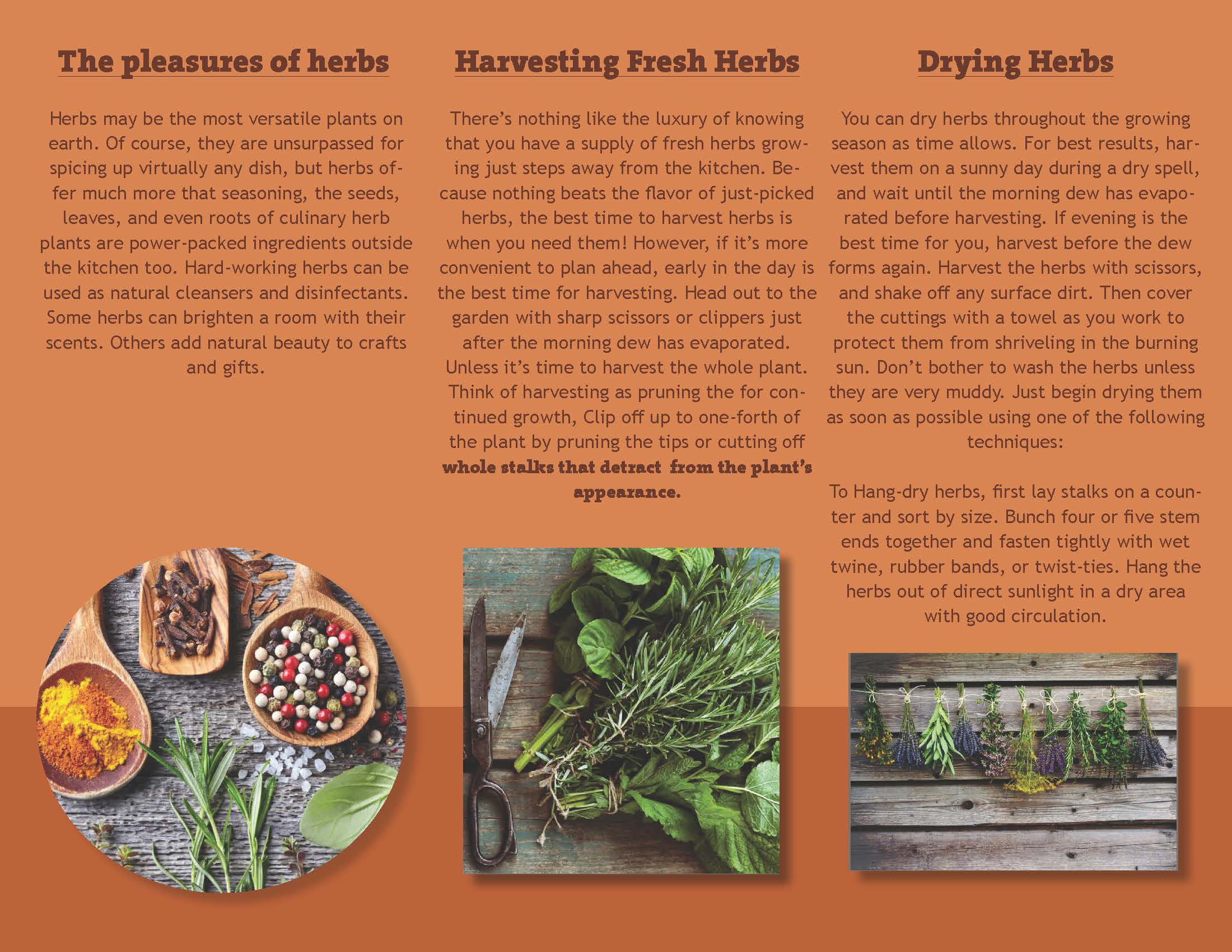 The pleasures of herbs

Herbs may be the most versatile plants on earth. Of course, they are unsurpassed for spicing up virtually any dish, but herbs offer much more that seasoning, the seeds, leaves, and even roots of culinary herb plants are power-packed ingredients outside the kitchen too. Hard-working herbs can be used as natural cleansers and disinfectants. Some herbs can brighten a room with their scents. Others add natural beauty to crafts and gifts.

Harvesting Fresh Herbs

There's nothing like the luxury of knowing that you have a supply of fresh herbs growing just steps away from the kitchen. Because nothing beats the flavor of just-picked herbs, the best time to harvest herbs is when you need them! However, if it's more convenient to plan ahead, early in the day is the best time for harvesting. Head out to the garden with sharp scissors or clippers just after the morning dew has evaporated. Unless it's time to harvest the whole plant. Think of harvesting as pruning the for continued growth, Clip off up to one-forth of the plant by pruning the tips or cutting off whole stalks that detract from the plant's appearance.

Drying Herbs

You can dry herbs throughout the growing season as time allows. For best results, harvest them on a sunny day during a dry spell, and wait until the morning dew has evaporated before harvesting. If evening is the best time for you, harvest before the dew forms again. Harvest the herbs with scissors, and shake off any surface dirt. Then cover the cuttings with a towel as you work to protect them from shriveling in the burning sun. Don't bother to wash the herbs unless they are very muddy. Just begin drying them as soon as possible using one of the following techniques:

To Hang-dry herbs, first lay stalks on a counter and sort by size. Bunch four or five stem ends together and fasten tightly with wet twine, rubber bands, or twist-ties. Hang the herbs out of direct sunlight in a dry area with good circulation.